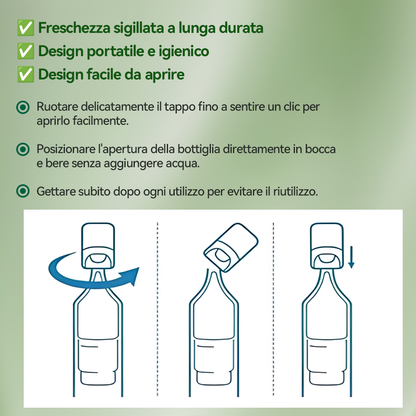 ✅ Freschezza sigillata a lunga durata
✅ Design portatile e igienico
✅ Design facile da aprire

Ruotare delicatamente il tappo fino a sentire un clic per aprirlo facilmente.

Posizionare l'apertura della bottiglia direttamente in bocca e bere senza aggiungere acqua.

Gettare subito dopo ogni utilizzo per evitare il riutilizzo.